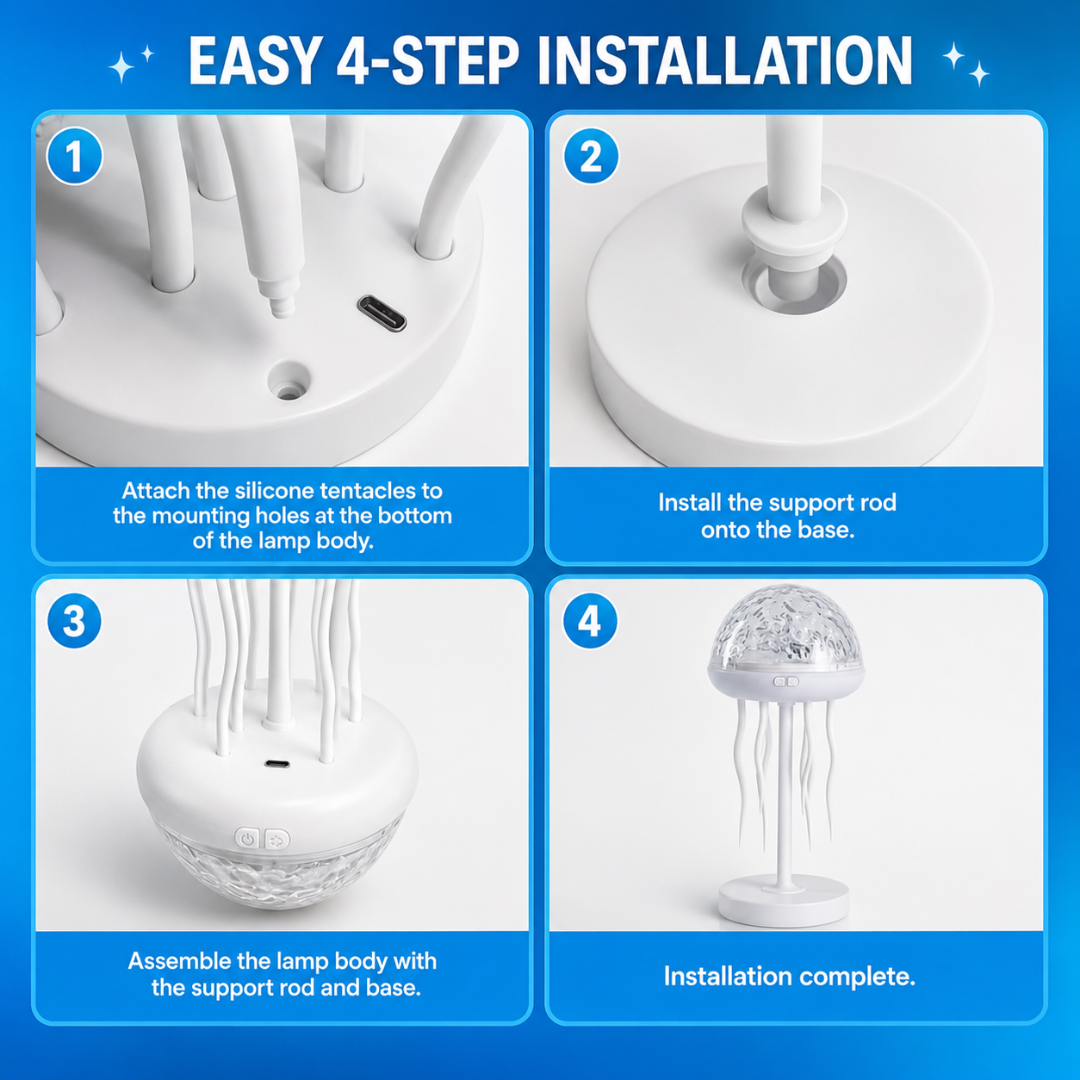 EASY 4-STEP INSTALLATION

1

Attach the silicone tentacles to the mounting holes at the bottom of the lamp body.

2

Install the support rod onto the base.

3

Assemble the lamp body with the support rod and base.

4

Installation complete.