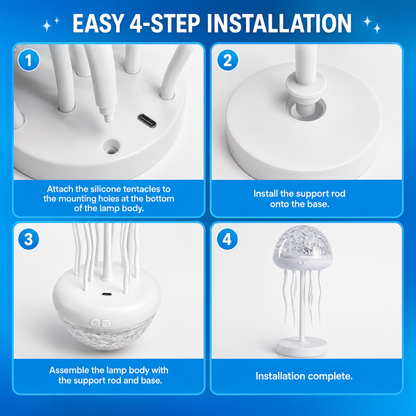 EASY 4-STEP INSTALLATION

1

Attach the silicone tentacles to the mounting holes at the bottom of the lamp body.

2

Install the support rod onto the base.

3

Assemble the lamp body with the support rod and base.

4

Installation complete.